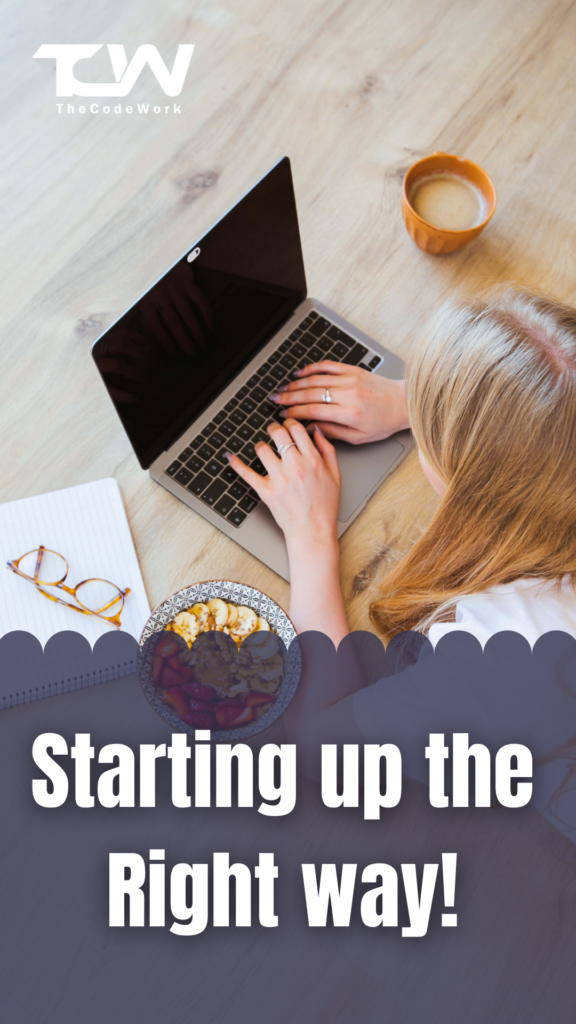 TCW
TheCodeWork

Starting up the Right way!