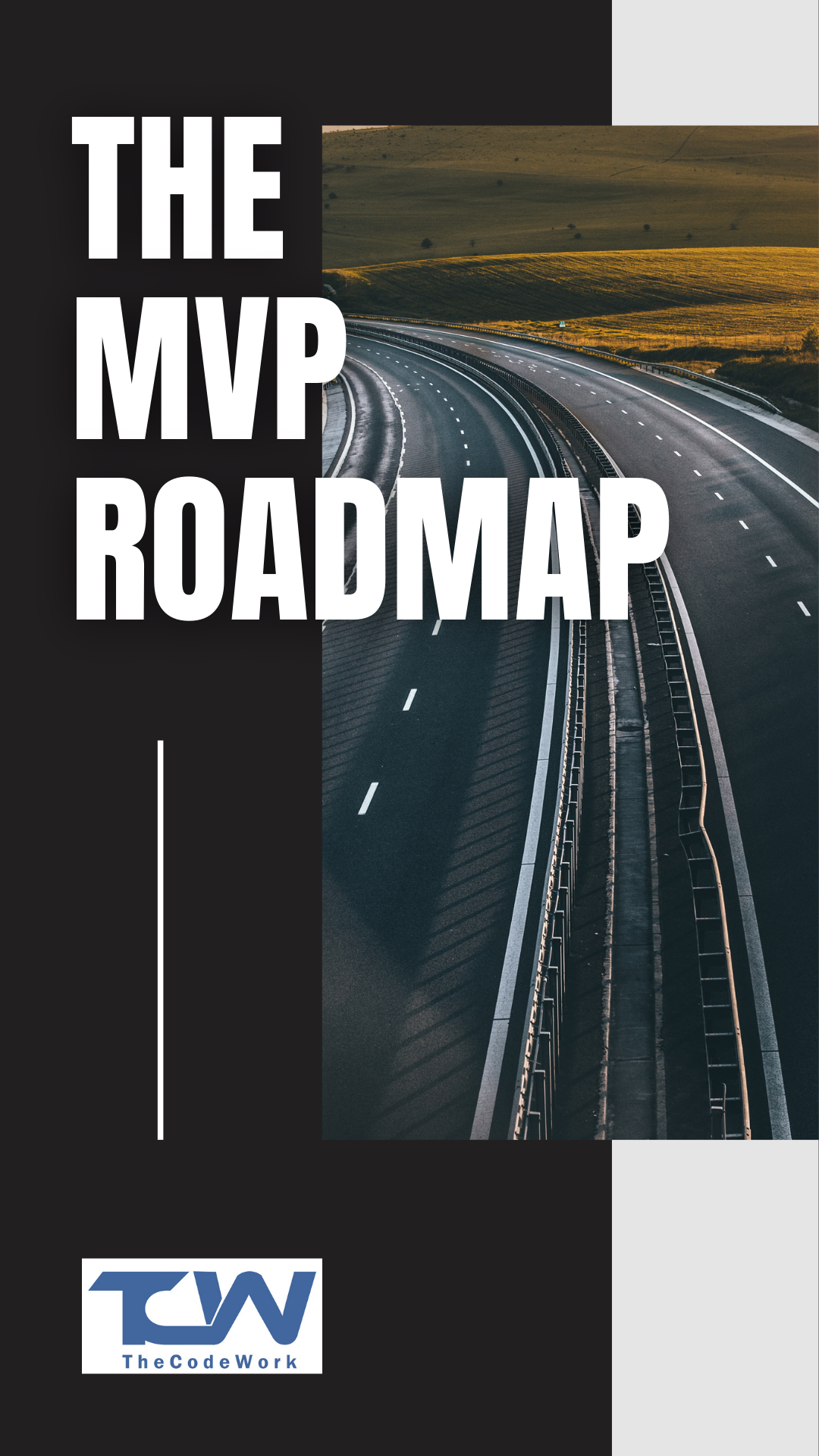 THE MVP ROADMAP

TCW
TheCodeWork