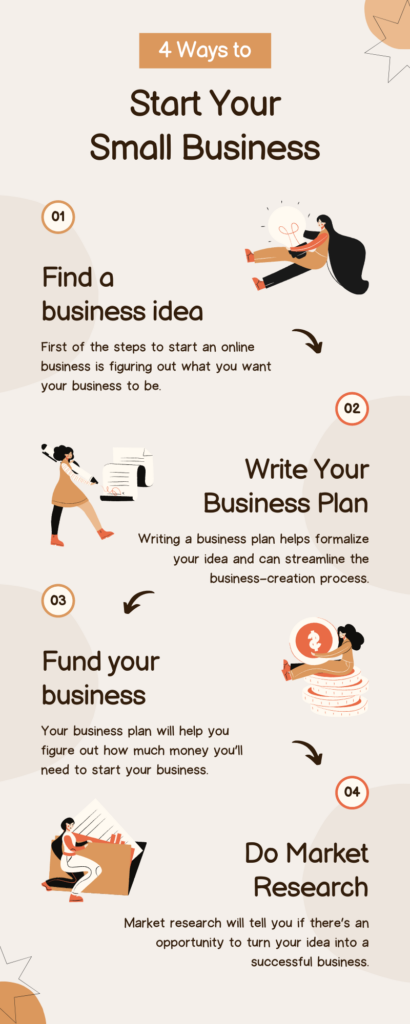 4 Ways to

Start Your Small Business

01

Find a business idea

First of the steps to start an online business is figuring out what you want your business to be.

02

Write Your Business Plan

Writing a business plan helps formalize your idea and can streamline the business-creation process.

03

Fund your business

Your business plan will help you figure out how much money you'll need to start your business.

04

Do Market Research

Market research will tell you if there's an opportunity to turn your idea into a successful business.