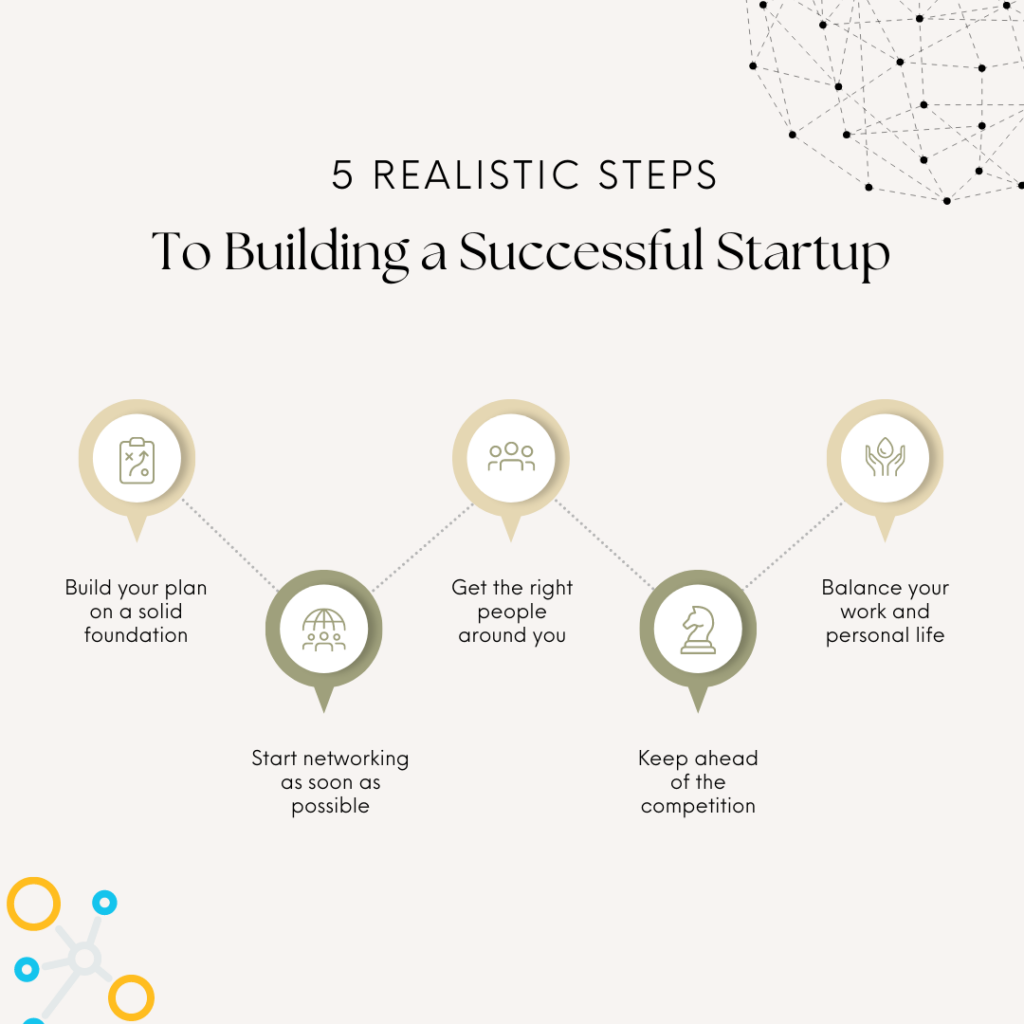 5 REALISTIC STEPS
To Building a Successful Startup

Build your plan on a solid foundation

Start networking as soon as possible

Get the right people around you

Keep ahead of the competition

Balance your work and personal life