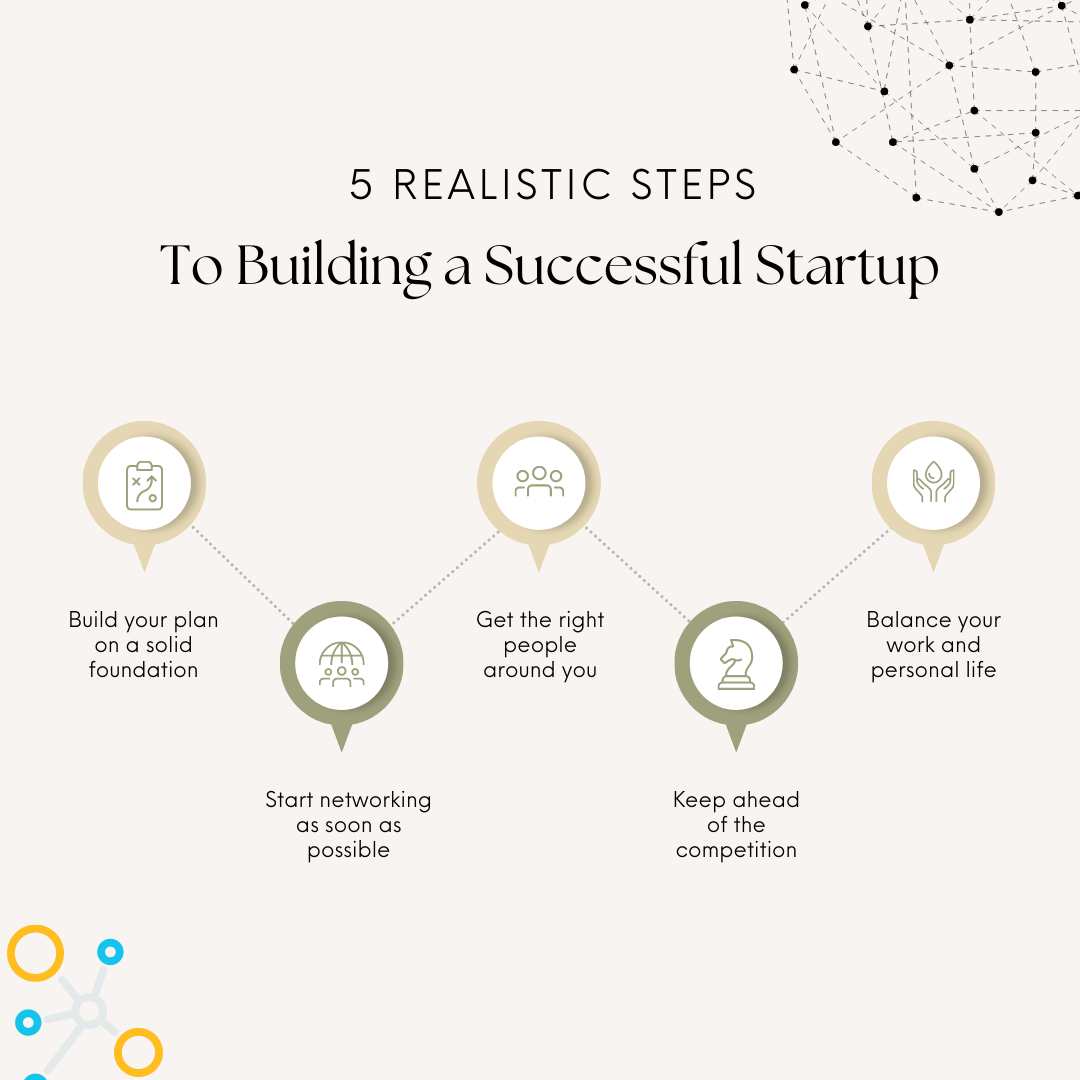 5 REALISTIC STEPS

To Building a Successful Startup

Build your plan on a solid foundation

Start networking as soon as possible

Get the right people around you

Keep ahead of the competition

Balance your work and personal life